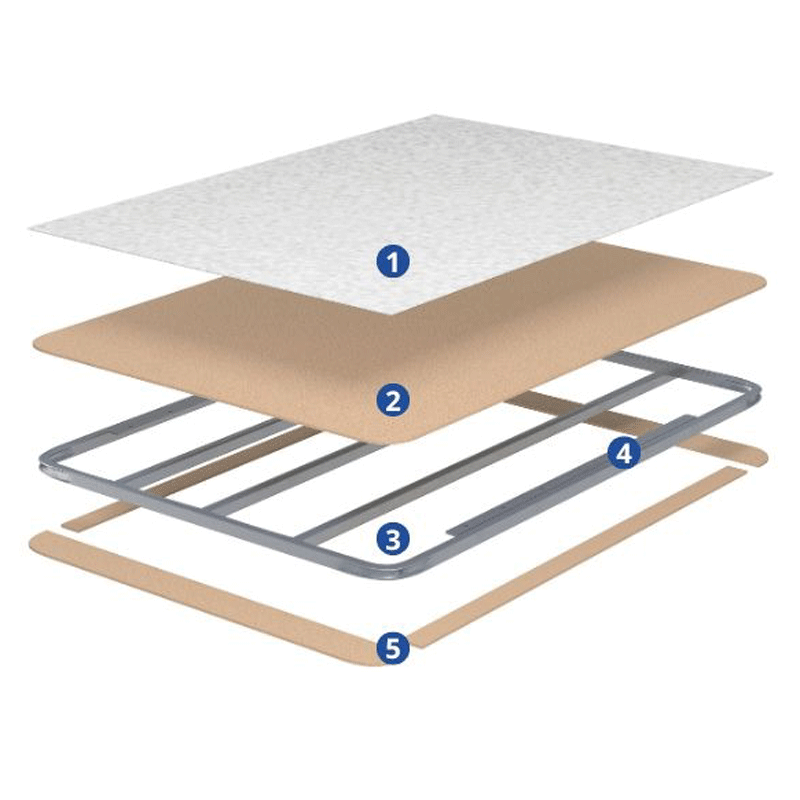 1
2
4
3
5